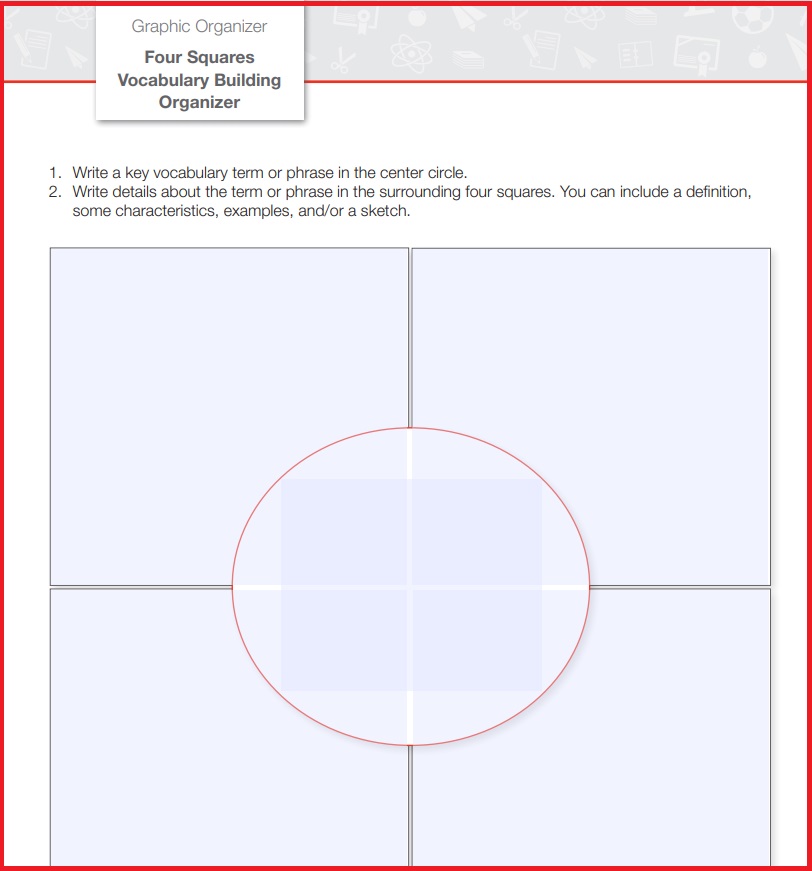 Graphic Organizer

Four Squares Vocabulary Building Organizer

1. Write a key vocabulary term or phrase in the center circle.
2. Write details about the term or phrase in the surrounding four squares. You can include a definition, some characteristics, examples, and/or a sketch.